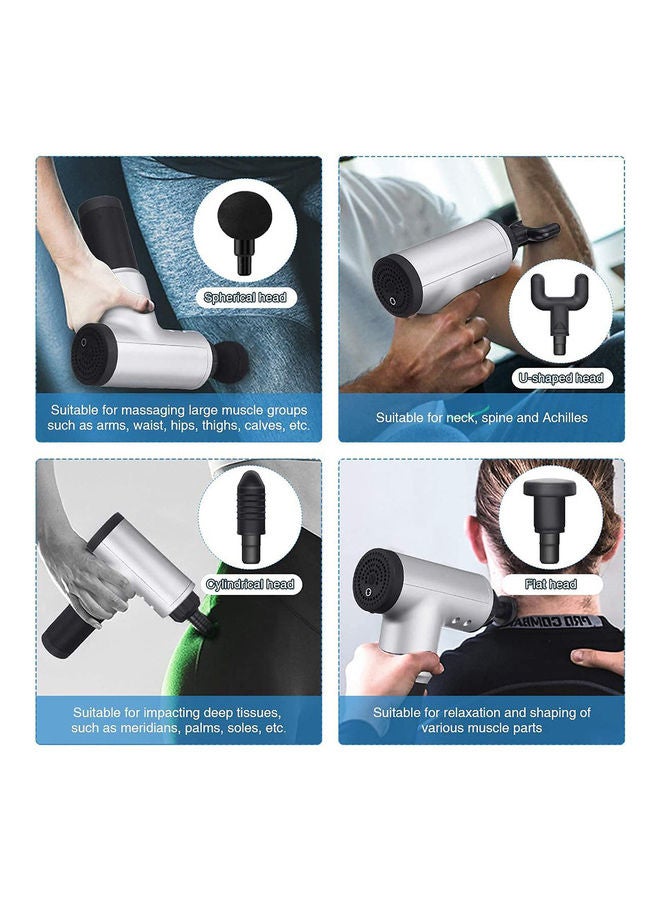 Spherical head

Suitable for massaging large muscle groups such as arms, waist, hips, thighs, calves, etc.

U-shaped head

Suitable for neck, spine and Achilles

Cylindrical head

Suitable for impacting deep tissues, such as meridians, palms, soles, etc.

Flat head

PRO COMBAT

Suitable for relaxation and shaping of various muscle parts