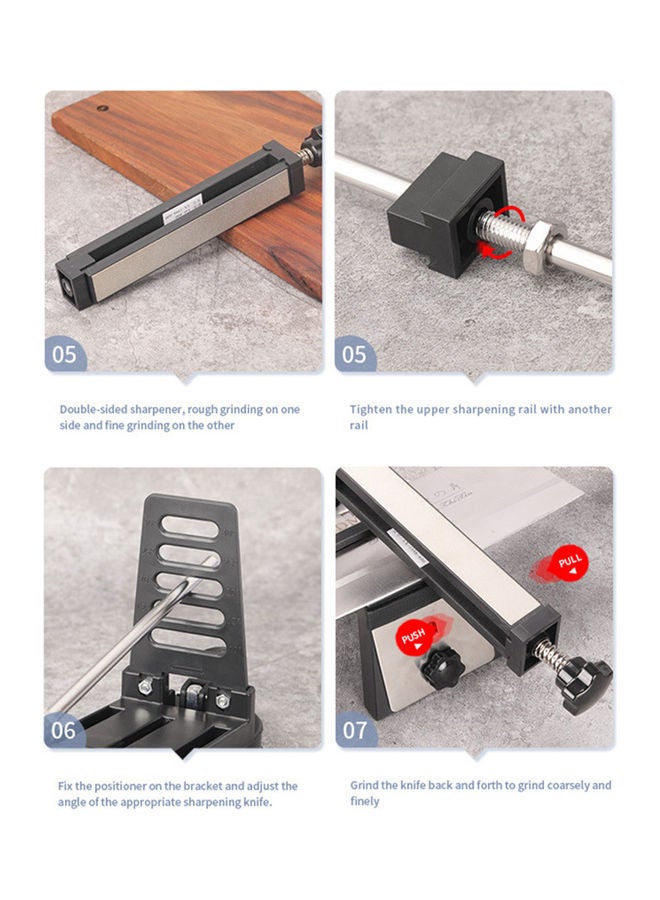 05

Double-sided sharpener, rough grinding on one side and fine grinding on the other

05

Tighten the upper sharpening rail with another rail

06

Fix the positioner on the bracket and adjust the angle of the appropriate sharpening knife.

PULL

PUSH

07

Grind the knife back and forth to grind coarsely and finely