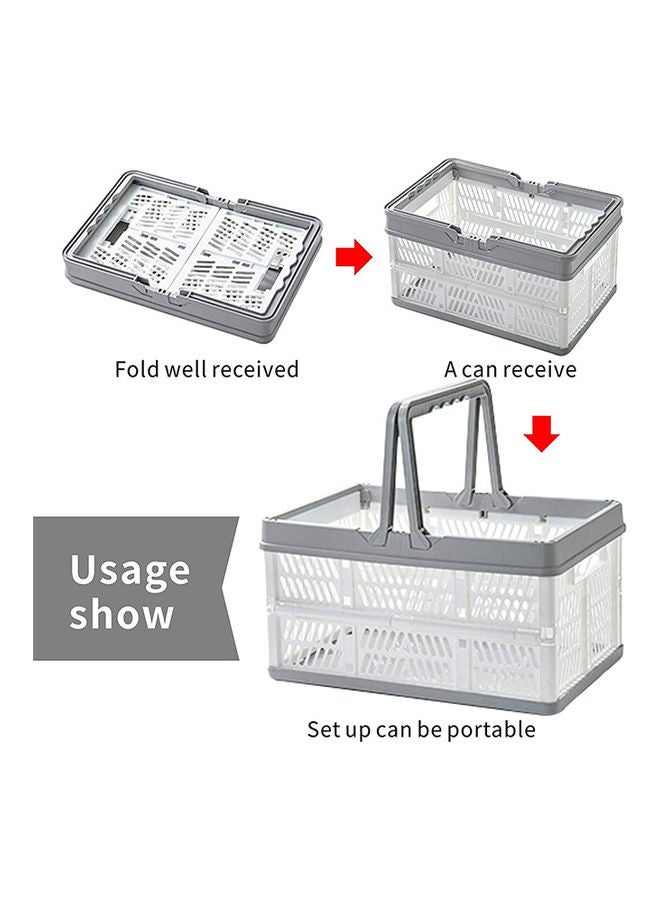 Fold well received

A can receive

Usage show

Set up can be portable