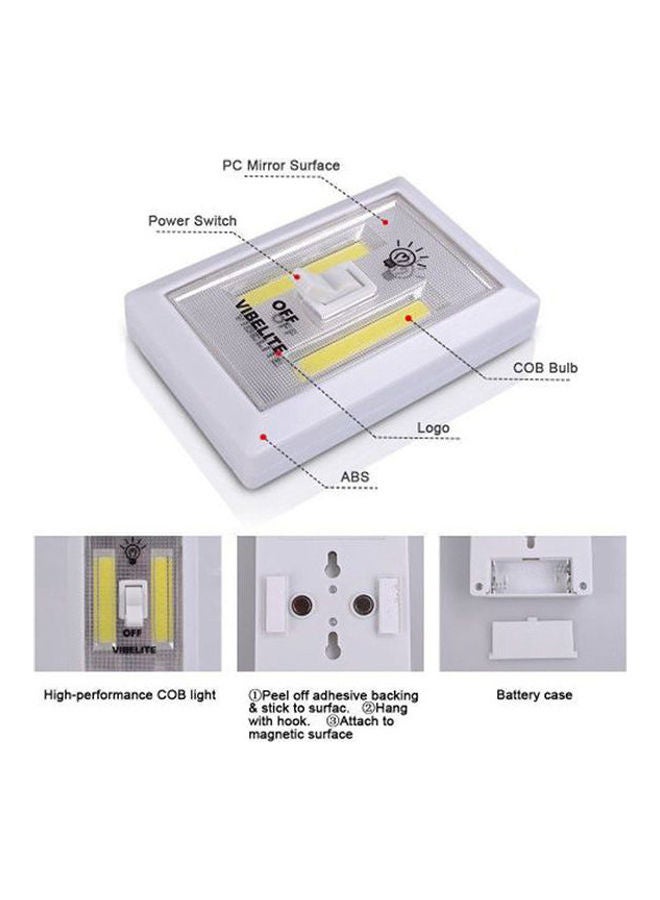 PC Mirror Surface

Power Switch

OFF

VIBELITE

COB Bulb

Logo

ABS

OFF

VIBELITE

High-performance COB light

①Peel off adhesive backing & stick to surfac. ②Hang with hook. ③Attach to magnetic surface

Battery case