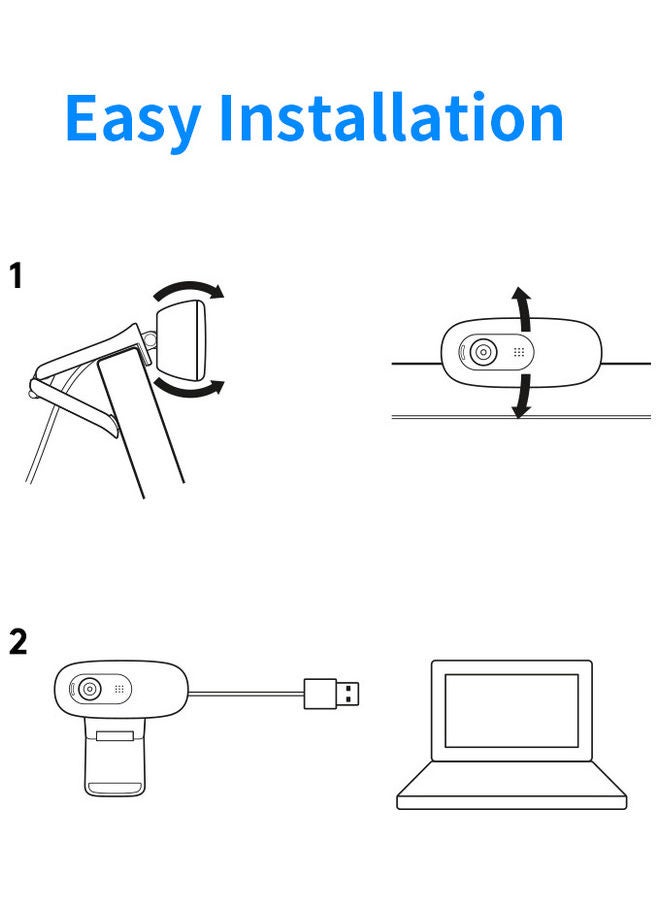 Easy Installation

1

2