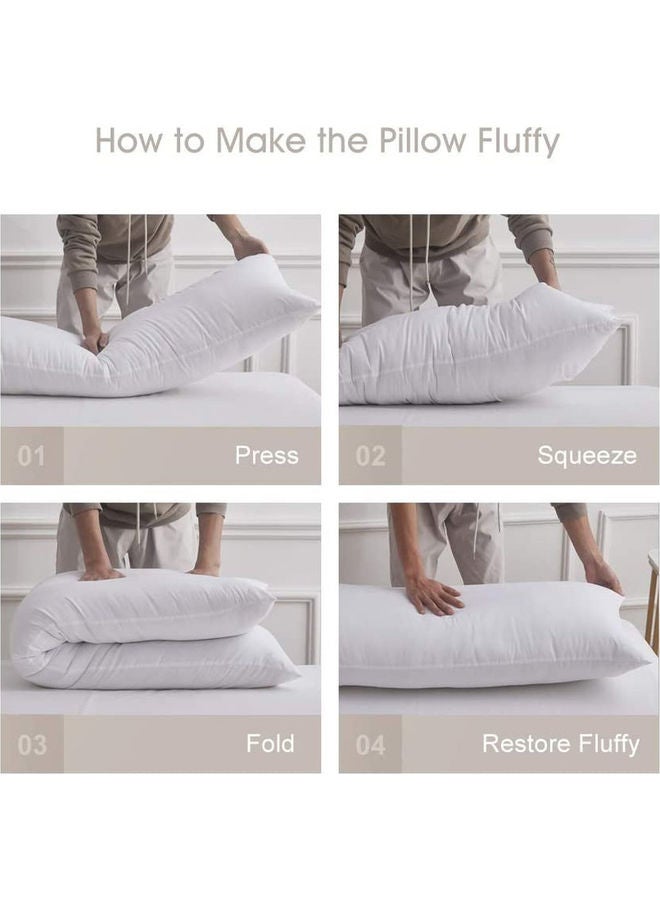 How to Make the Pillow Fluffy

01 Press

02 Squeeze

03 Fold

04 Restore Fluffy