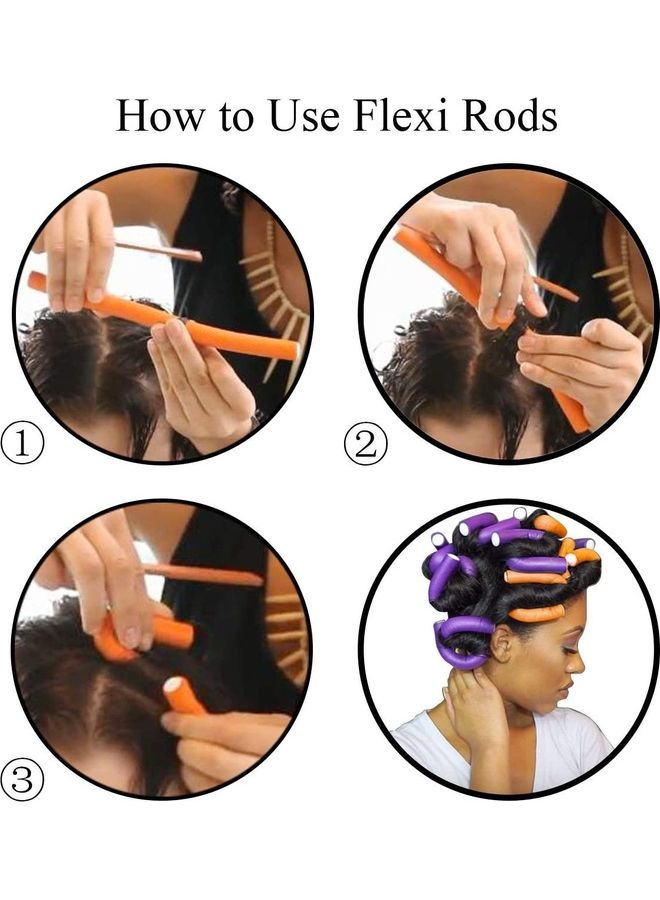 How to Use Flexi Rods

①

②

③