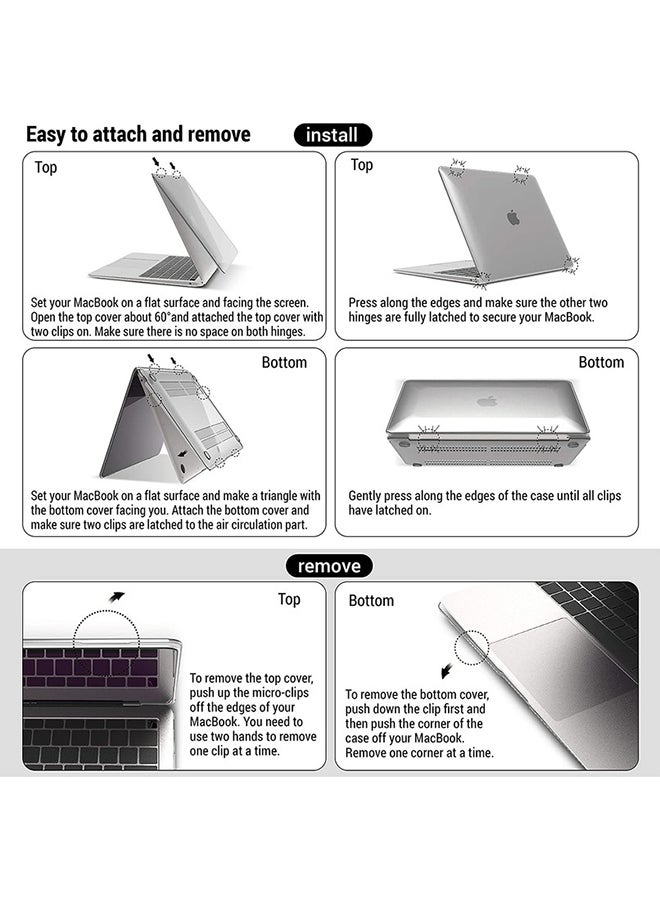 Easy to attach and remove

install

Top

Set your MacBook on a flat surface and facing the screen. Open the top cover about 60°and attached the top cover with two clips on. Make sure there is no space on both hinges.

Top

Press along the edges and make sure the other two hinges are fully latched to secure your MacBook.

Bottom

Set your MacBook on a flat surface and make a triangle with the bottom cover facing you. Attach the bottom cover and make sure two clips are latched to the air circulation part.

Bottom

Gently press along the edges of the case until all clips have latched on.

remove

Top

To remove the top cover, push up the micro-clips off the edges of your MacBook. You need to use two hands to remove one clip at a time.

Bottom

To remove the bottom cover, push down the clip first and then push the corner of the case off your MacBook. Remove one corner at a time.