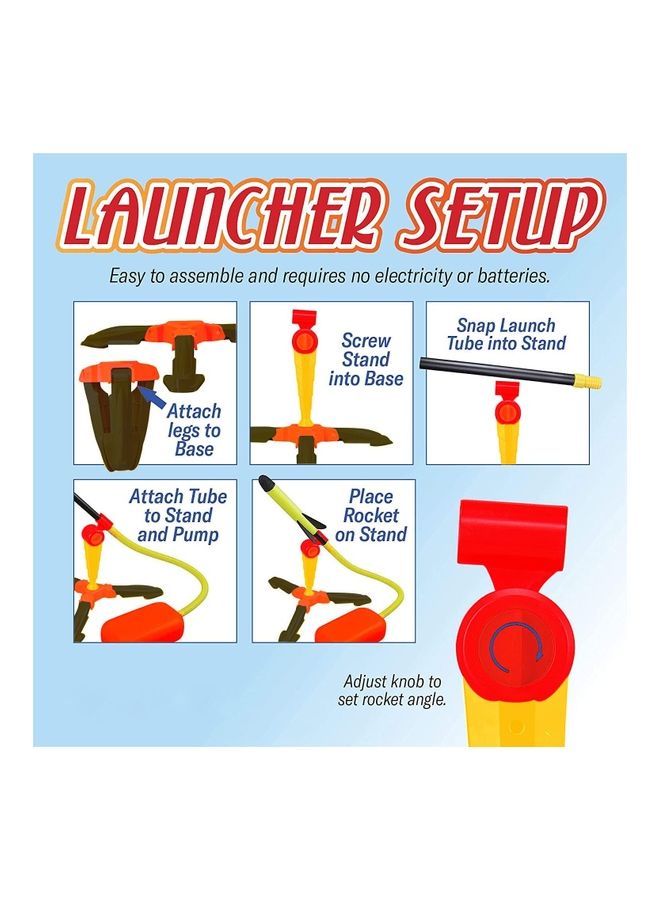 LAUNCHER SETUP

Easy to assemble and requires no electricity or batteries.

Attach legs to Base

Screw Stand into Base

Snap Launch Tube into Stand

Attach Tube to Stand and Pump

Place Rocket on Stand

Adjust knob to set rocket angle.