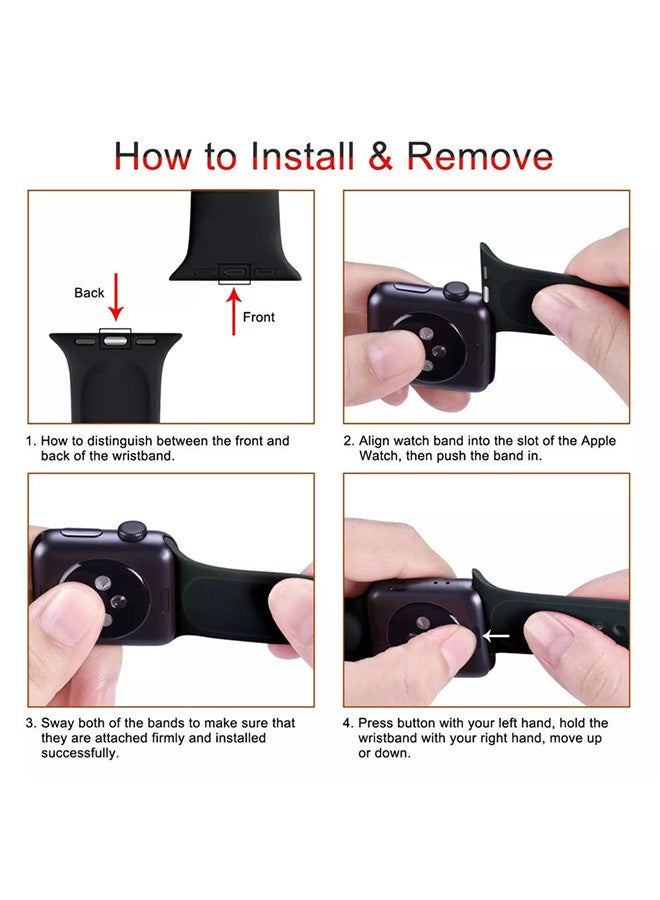 How to Install & Remove

Back

Front

1. How to distinguish between the front and back of the wristband.

2. Align watch band into the slot of the Apple Watch, then push the band in.

3. Sway both of the bands to make sure that they are attached firmly and installed successfully.

4. Press button with your left hand, hold the wristband with your right hand, move up or down.