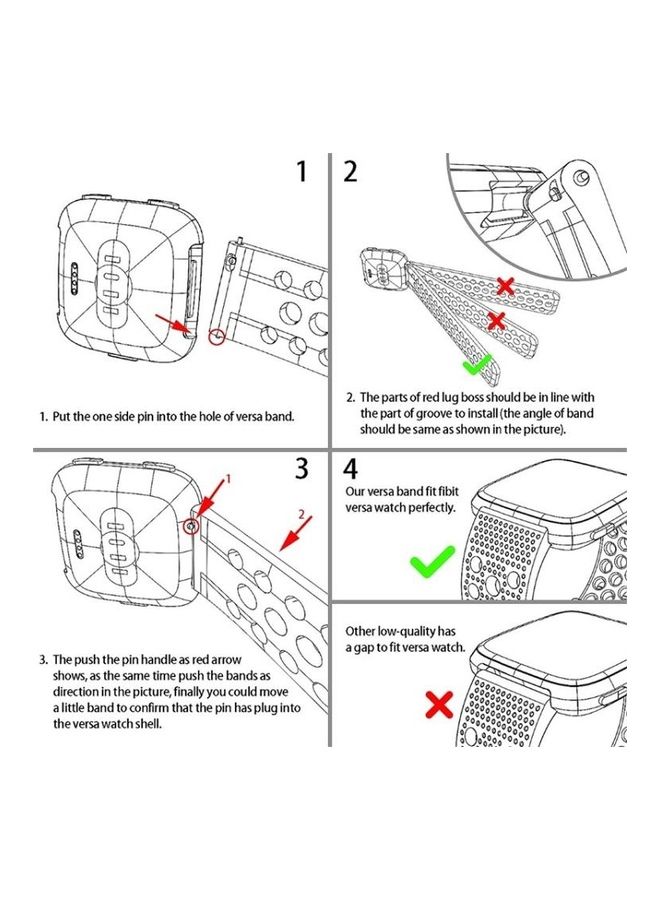 1

1. Put the one side pin into the hole of versa band.

2

2. The parts of red lug boss should be in line with the part of groove to install (the angle of band should be same as shown in the picture).

3

1

2

3. The push the pin handle as red arrow shows, as the same time push the bands as direction in the picture, finally you could move a little band to confirm that the pin has plug into the versa watch shell.

4

Our versa band fit fibit versa watch perfectly.

Other low-quality has a gap to fit versa watch.