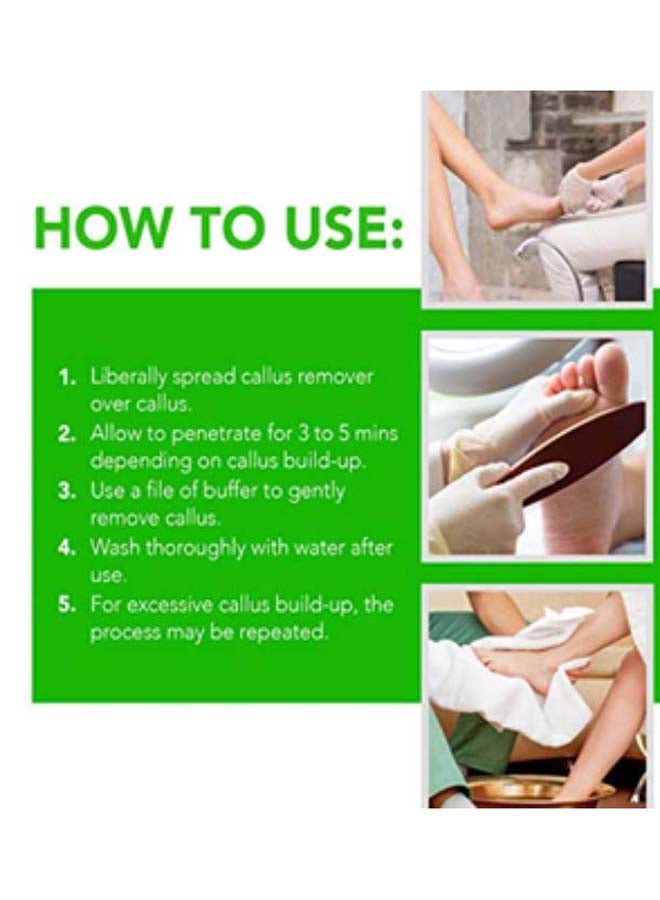 HOW TO USE:

1. Liberally spread callus remover over callus.
2. Allow to penetrate for 3 to 5 mins depending on callus build-up.
3. Use a file of buffer to gently remove callus.
4. Wash thoroughly with water after use.
5. For excessive callus build-up, the process may be repeated.