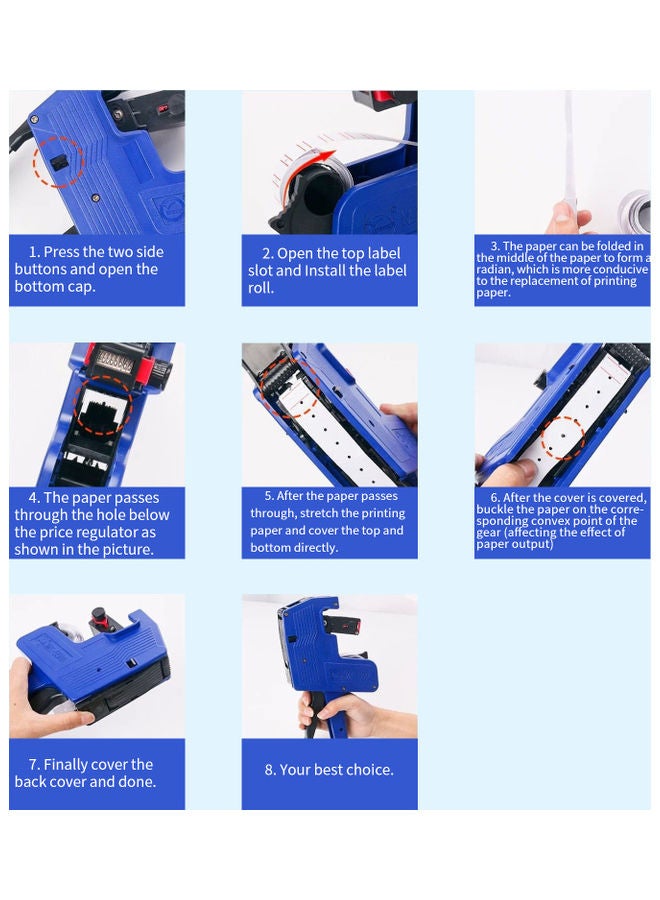 1. Press the two side buttons and open the bottom cap.

2. Open the top label slot and Install the label roll.

3. The paper can be folded in the middle of the paper to form a radian, which is more conducive to the replacement of printing paper.

4. The paper passes through the hole below the price regulator as shown in the picture.

5. After the paper passes through, stretch the printing paper and cover the top and bottom directly.

6. After the cover is covered, buckle the paper on the corresponding convex point of the gear (affecting the effect of paper output)

7. Finally cover the back cover and done.

8. Your best choice.