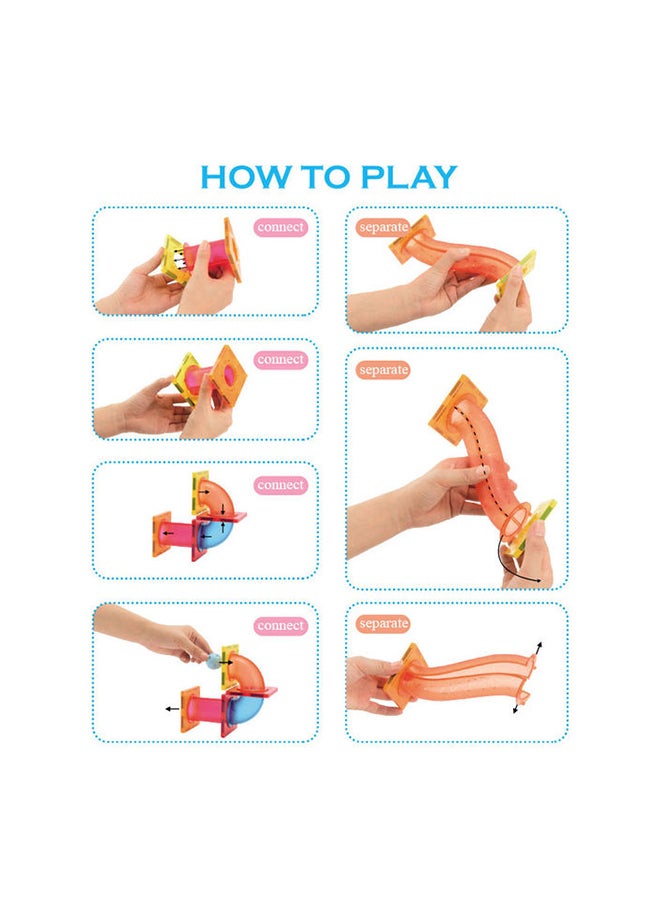 HOW TO PLAY

connect

connect

connect

connect

separate

separate

separate