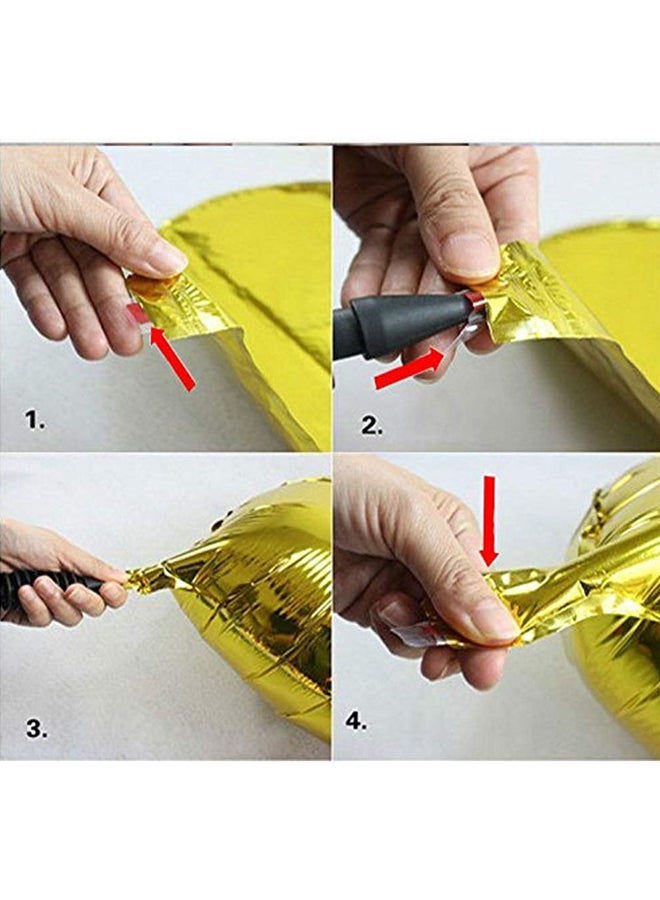 1.

2.

3.

4.