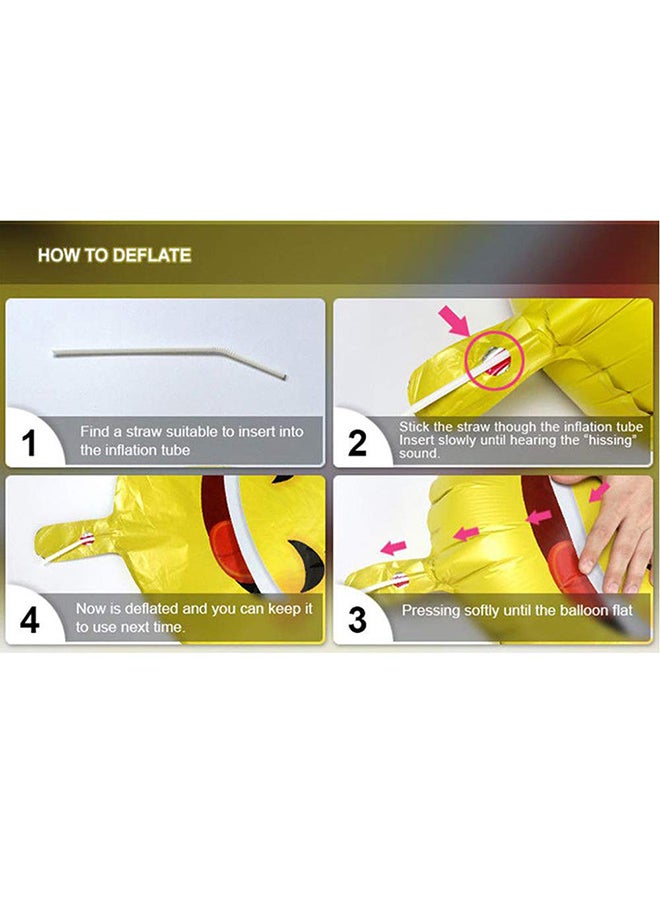 HOW TO DEFLATE

1 Find a straw suitable to insert into the inflation tube

2 Stick the straw though the inflation tube Insert slowly until hearing the "hissing" sound.

4 Now is deflated and you can keep it to use next time.

3 Pressing softly until the balloon flat