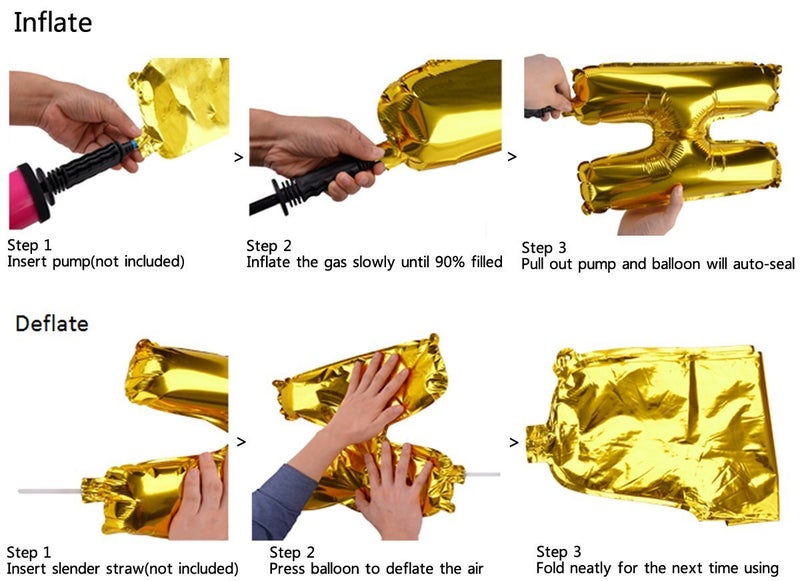 Inflate

>

>

Step 1
Insert pump(not included)

Step 2
Inflate the gas slowly until 90% filled

Step 3
Pull out pump and balloon will auto-seal

Deflate

>

>

Step 1
Insert slender straw(not included)

Step 2
Press balloon to deflate the air

Step 3
Fold neatly for the next time using