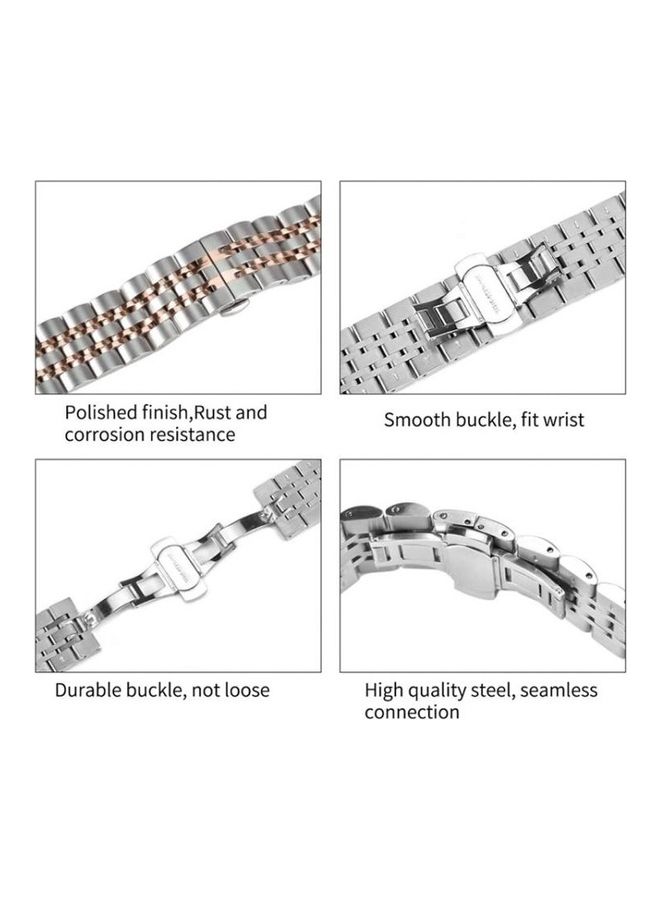 Polished finish,Rust and corrosion resistance

Smooth buckle, fit wrist

Durable buckle, not loose

High quality steel, seamless connection