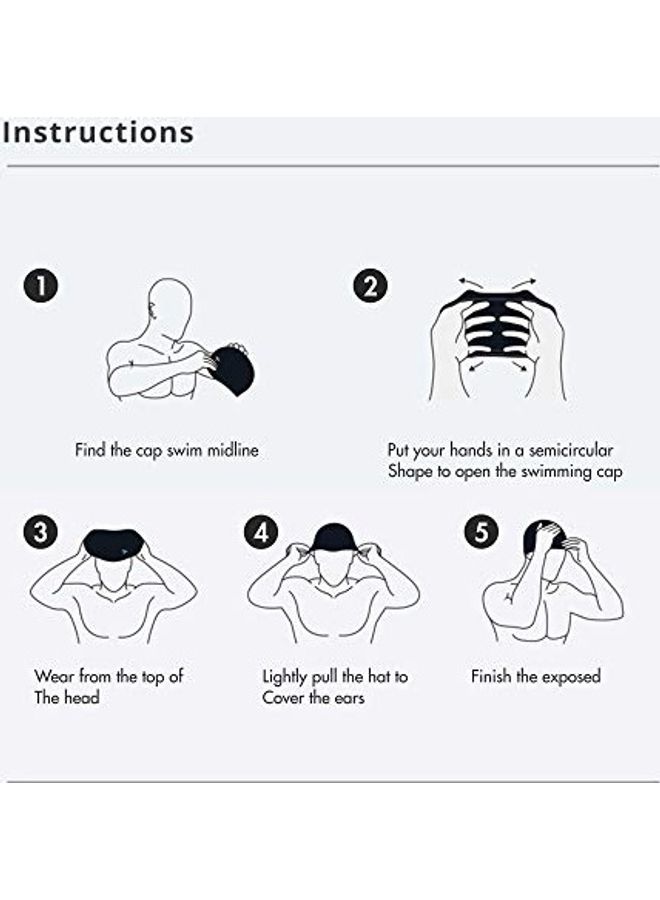 Instructions

1

Find the cap swim midline

2

Put your hands in a semicircular Shape to open the swimming cap

3

Wear from the top of The head

4

Lightly pull the hat to Cover the ears

5

Finish the exposed