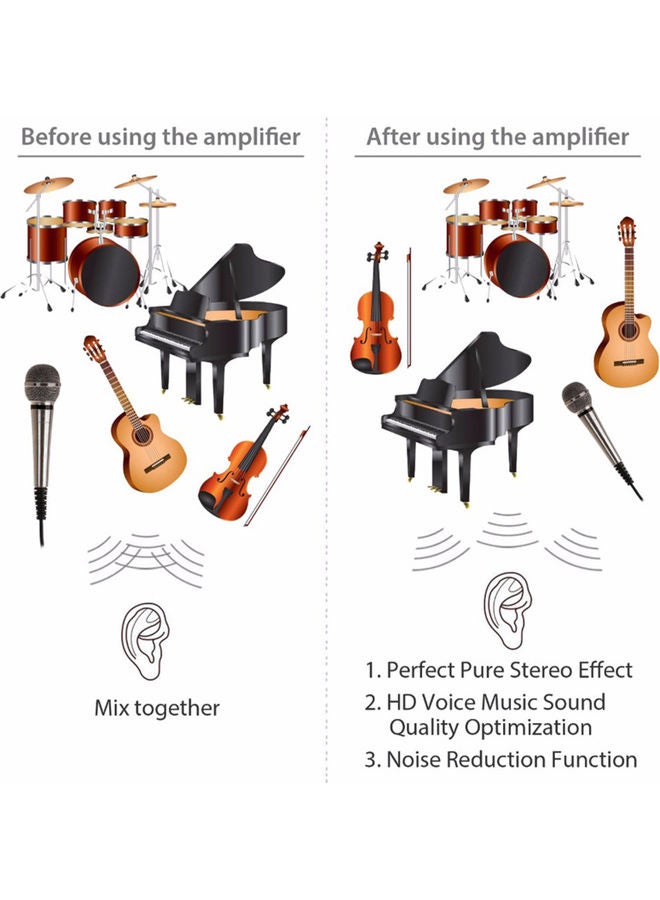 Before using the amplifier

Mix together

After using the amplifier

1. Perfect Pure Stereo Effect
2. HD Voice Music Sound Quality Optimization
3. Noise Reduction Function