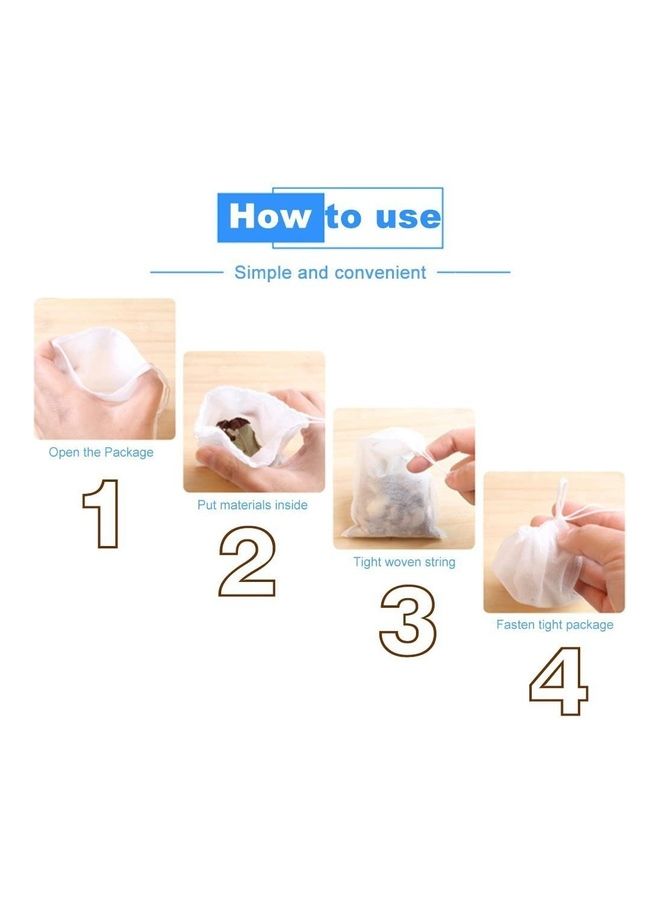 How to use

Simple and convenient

Open the Package

1

Put materials inside

2

Tight woven string

3

Fasten tight package

4