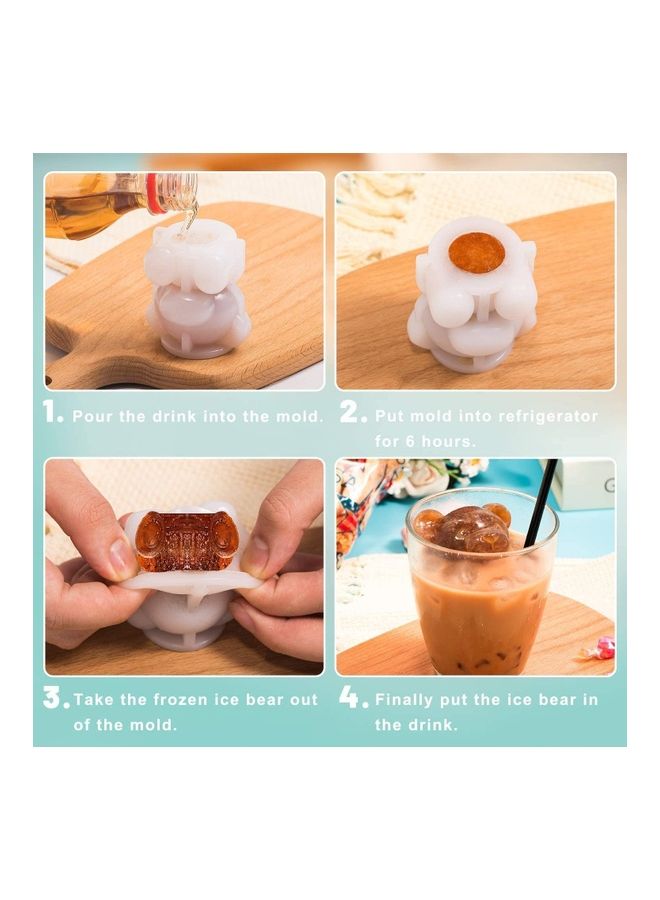 1. Pour the drink into the mold.

2. Put mold into refrigerator for 6 hours.

3. Take the frozen ice bear out of the mold.

4. Finally put the ice bear in the drink.