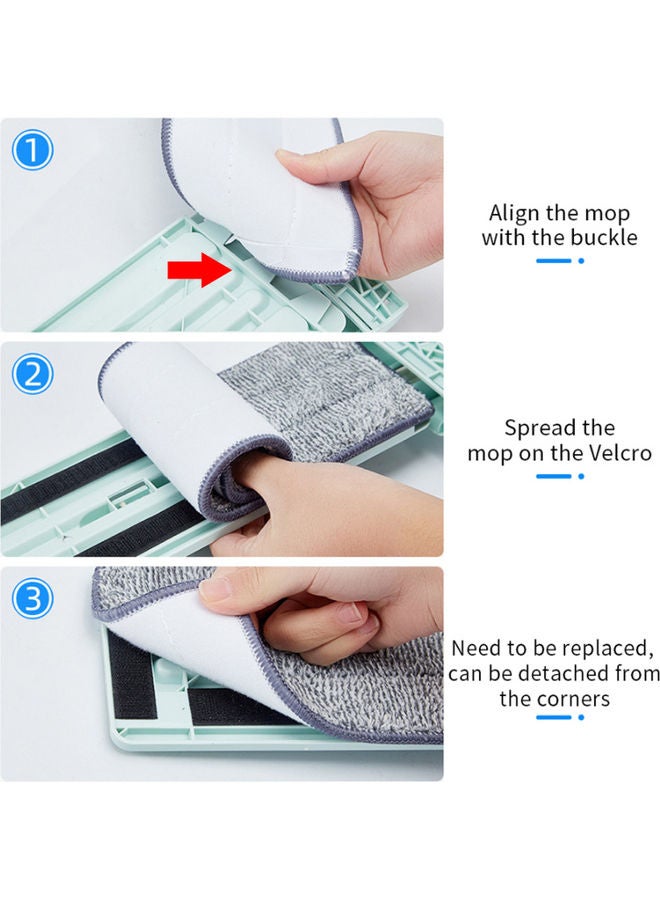 1

Align the mop with the buckle

2

Spread the mop on the Velcro

3

Need to be replaced, can be detached from the corners