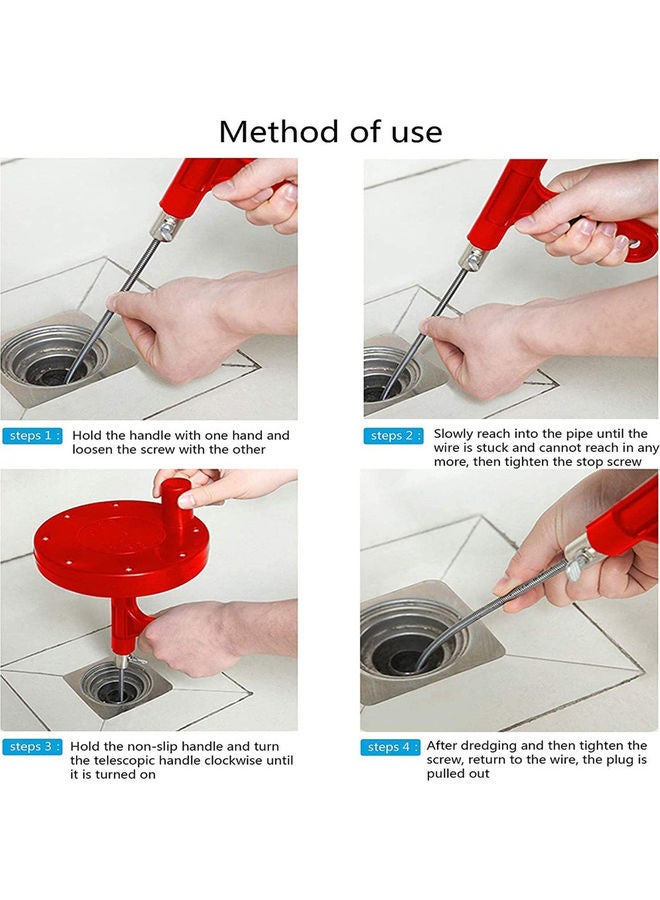 Method of use

steps 1 : Hold the handle with one hand and loosen the screw with the other

steps 2 : Slowly reach into the pipe until the wire is stuck and cannot reach in any more, then tighten the stop screw

steps 3 : Hold the non-slip handle and turn the telescopic handle clockwise until it is turned on

steps 4 : After dredging and then tighten the screw, return to the wire, the plug is pulled out