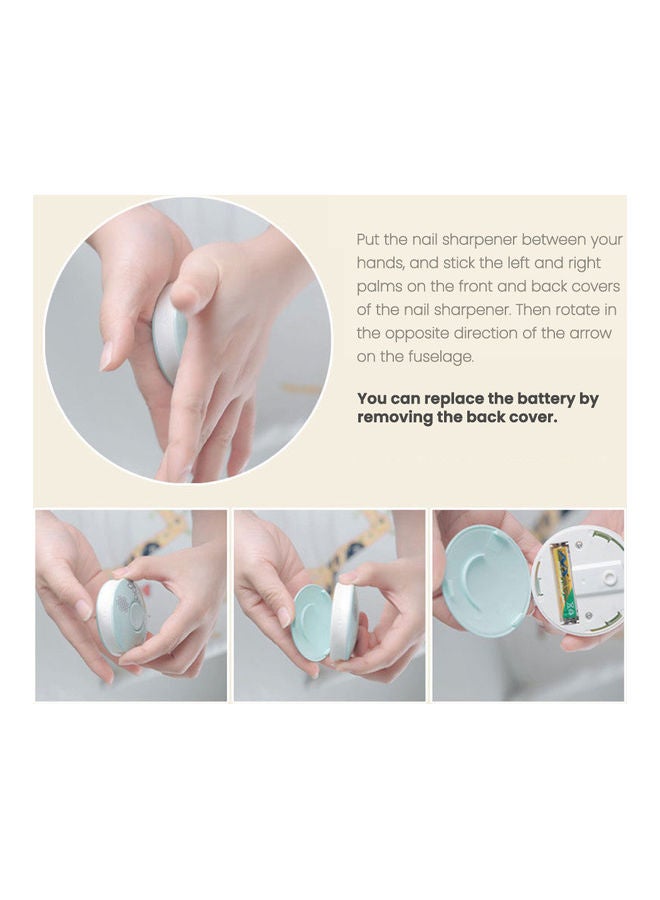 Put the nail sharpener between your hands, and stick the left and right palms on the front and back covers of the nail sharpener. Then rotate in the opposite direction of the arrow on the fuselage.

**You can replace the battery by removing the back cover.**