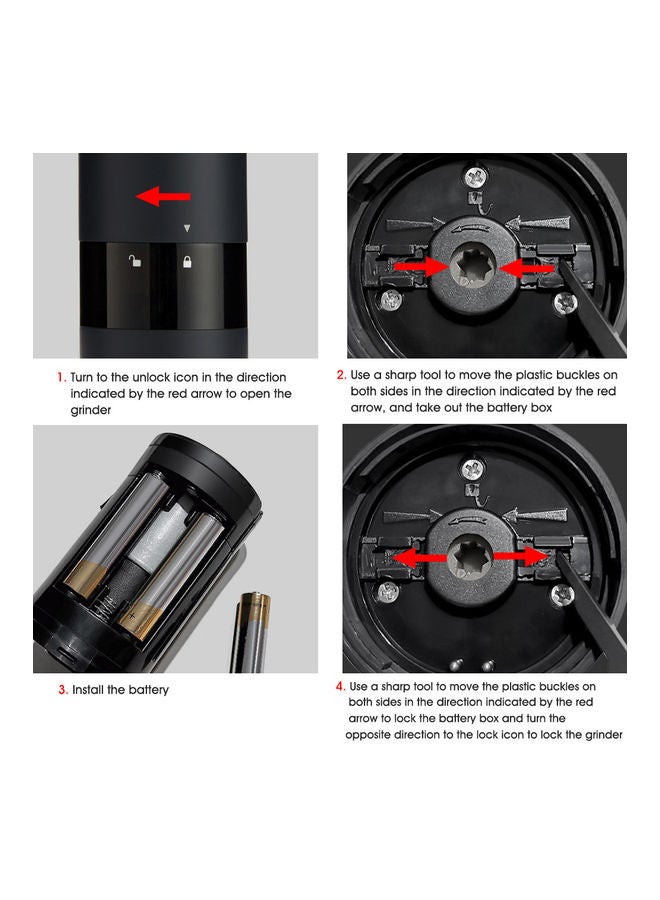 1. Turn to the unlock icon in the direction indicated by the red arrow to open the grinder

2. Use a sharp tool to move the plastic buckles on both sides in the direction indicated by the red arrow, and take out the battery box

3. Install the battery

4. Use a sharp tool to move the plastic buckles on both sides in the direction indicated by the red arrow to lock the battery box and turn the opposite direction to the lock icon to lock the grinder