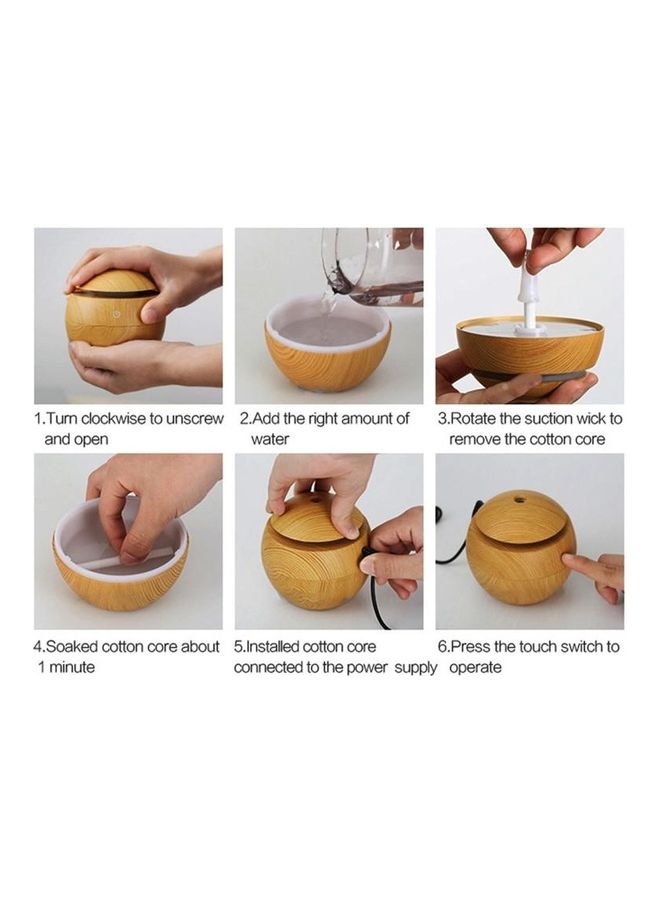 1.Turn clockwise to unscrew and open

2.Add the right amount of water

3.Rotate the suction wick to remove the cotton core

4.Soaked cotton core about 1 minute

5.Installed cotton core connected to the power supply

6.Press the touch switch to operate