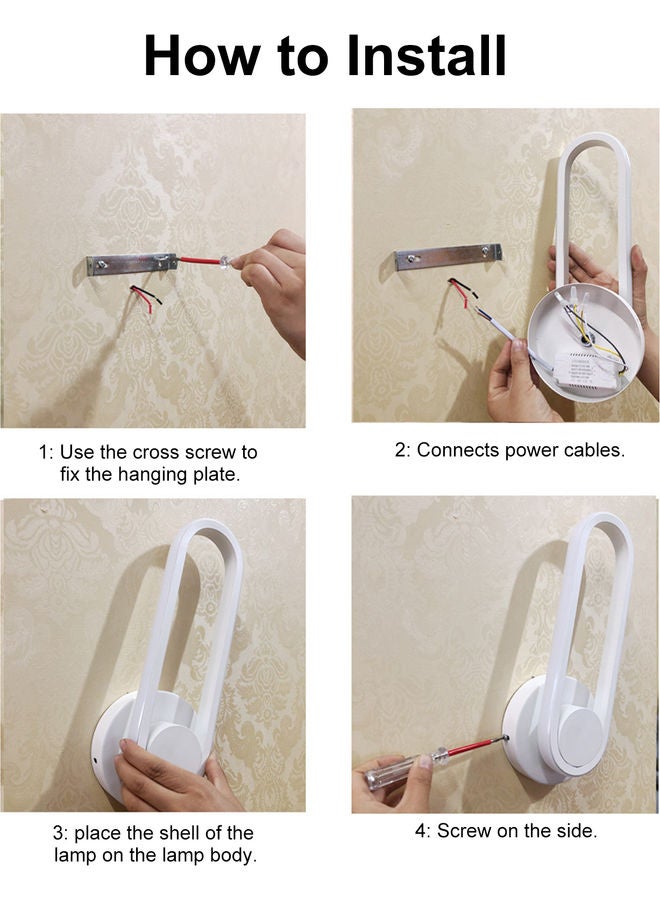 How to Install

1: Use the cross screw to fix the hanging plate.

2: Connects power cables.

3: place the shell of the lamp on the lamp body.

4: Screw on the side.