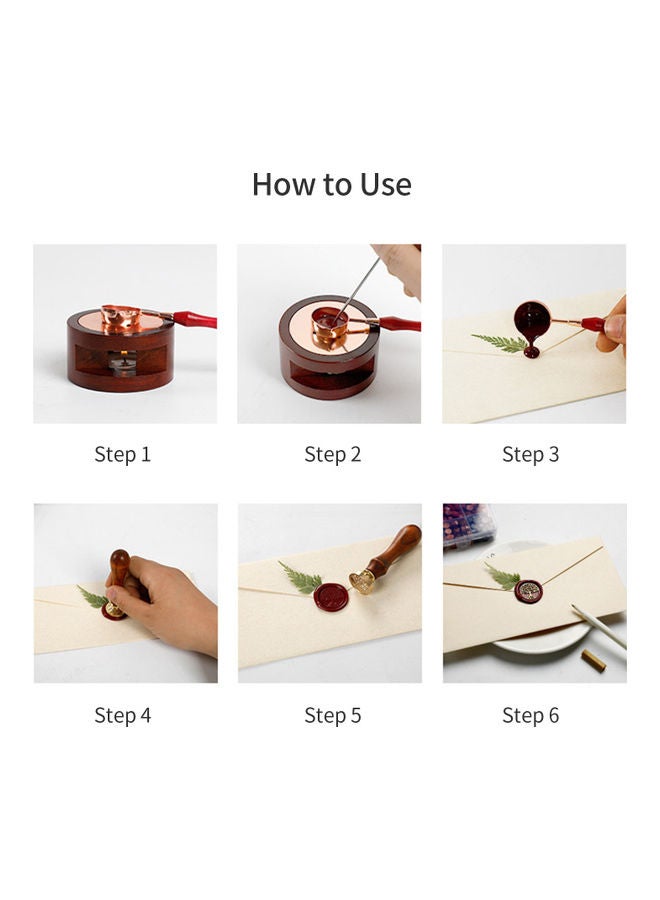 How to Use

Step 1

Step 2

Step 3

Step 4

Step 5

Step 6