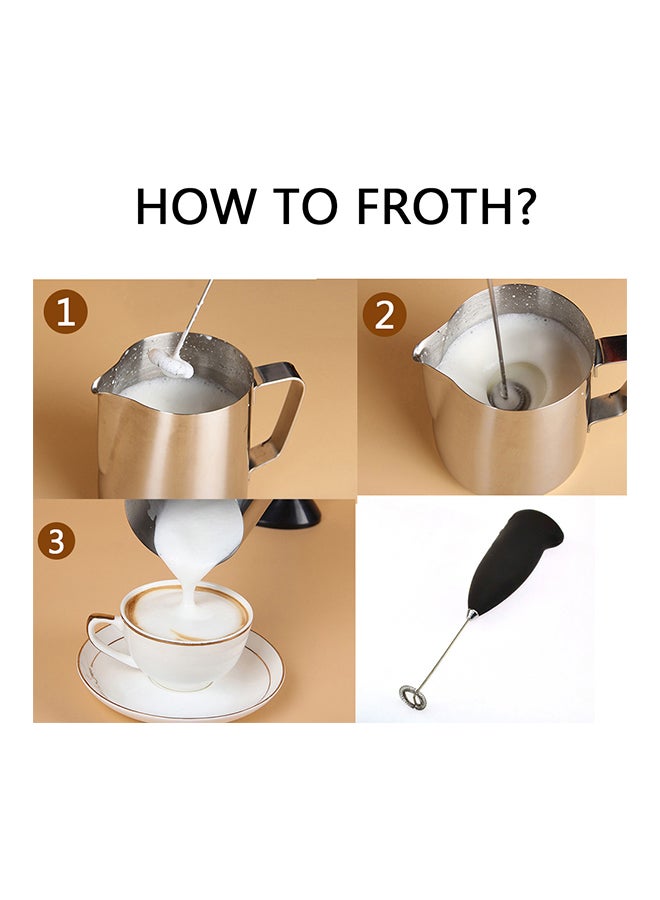 HOW TO FROTH?

1

2

3