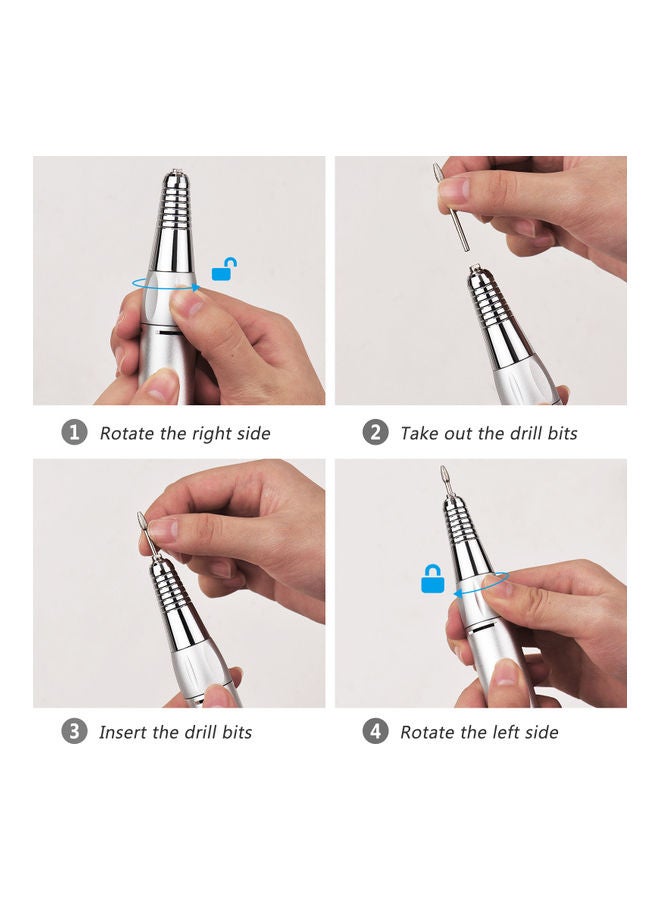 1 Rotate the right side

2 Take out the drill bits

3 Insert the drill bits

4 Rotate the left side