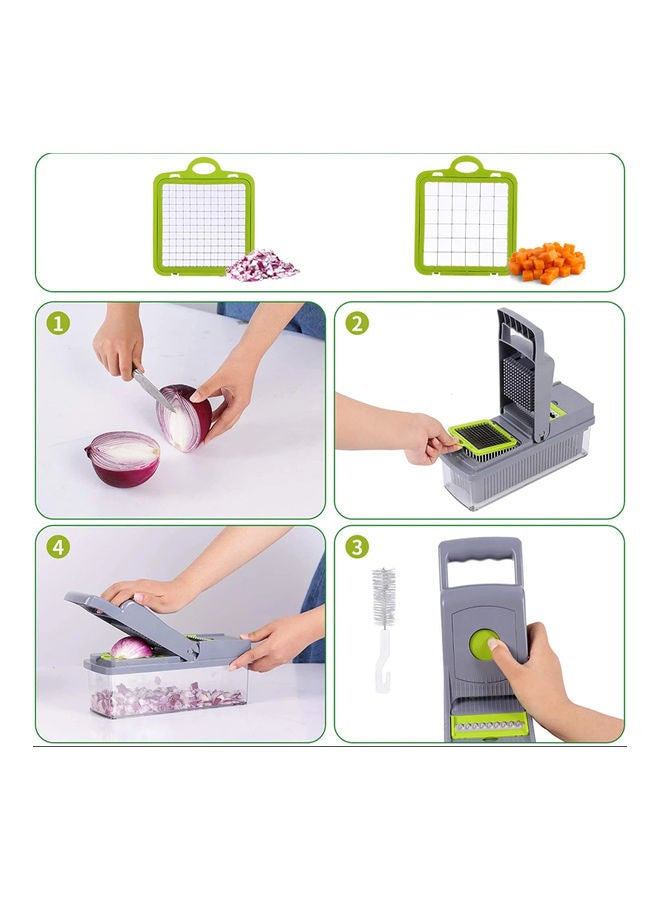 1

2

4

3