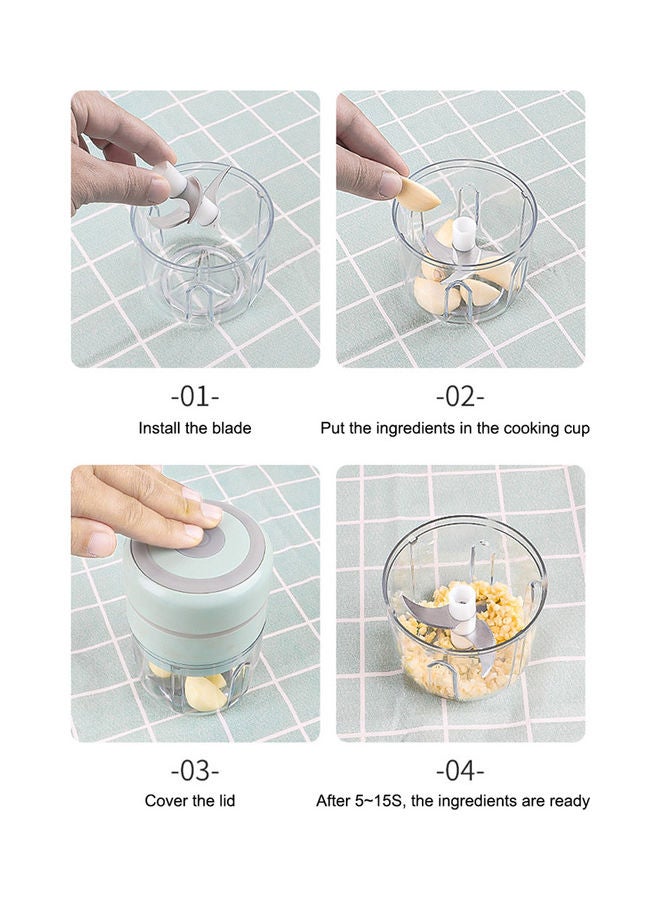 -01-
Install the blade

-02-
Put the ingredients in the cooking cup

-03-
Cover the lid

-04-
After 5~15S, the ingredients are ready