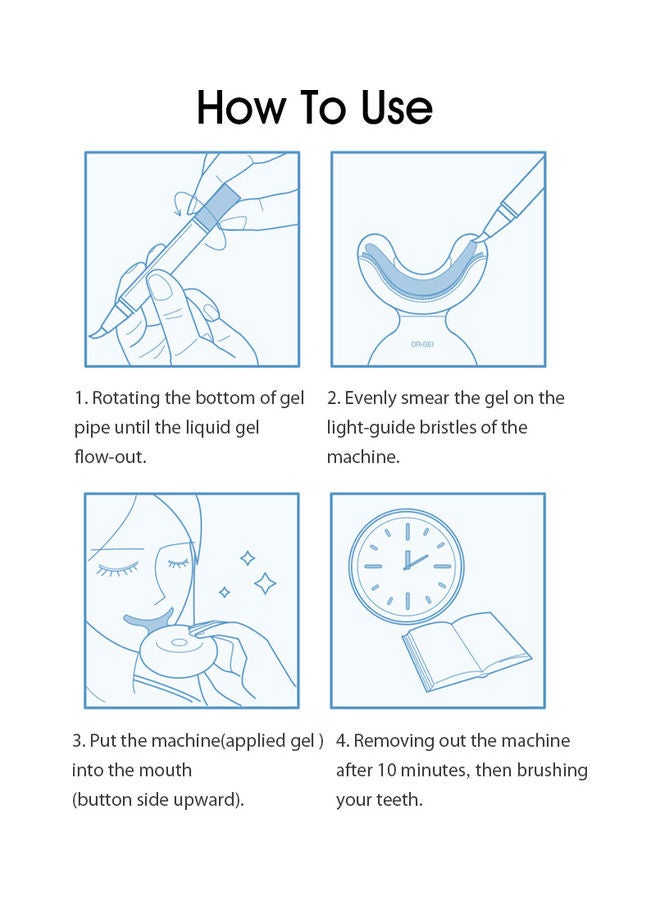 How To Use

DR·BEI

1. Rotating the bottom of gel pipe until the liquid gel flow-out.

2. Evenly smear the gel on the light-guide bristles of the machine.

3. Put the machine(applied gel ) into the mouth
(button side upward).

4. Removing out the machine after 10 minutes, then brushing your teeth.