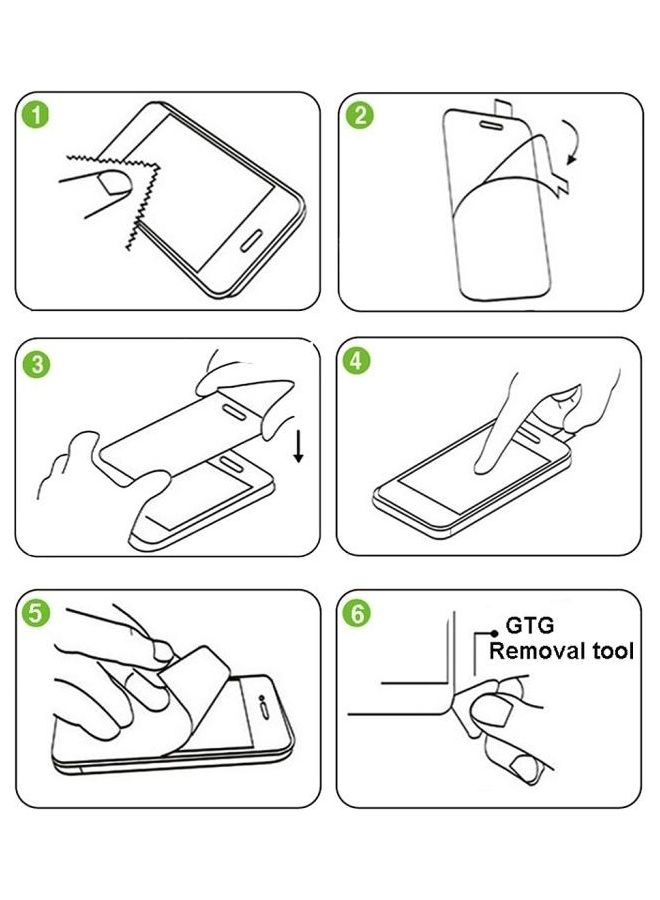 1

2

3

4

5

6

GTG Removal tool