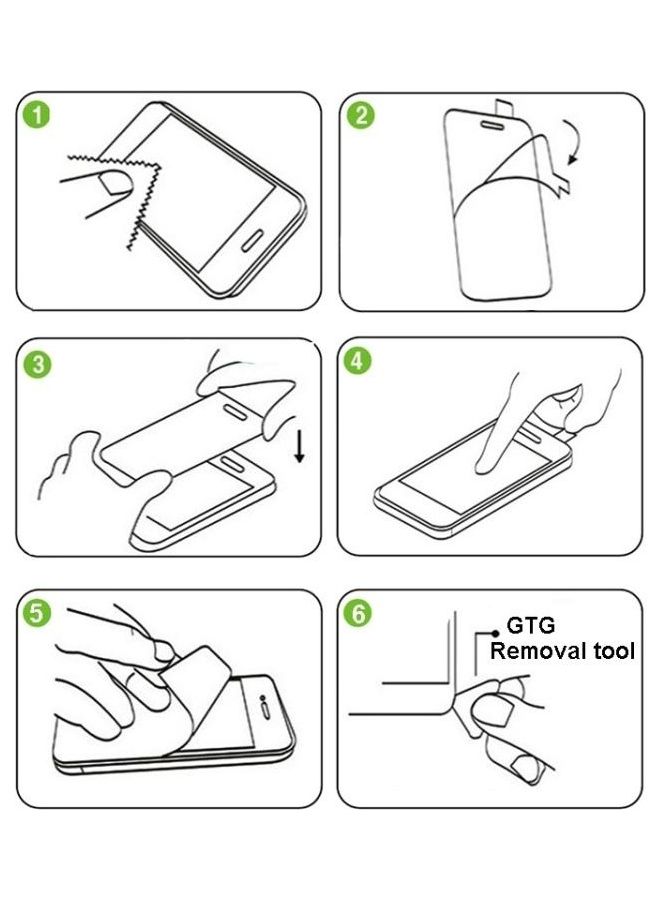 1

2

3

4

5

6

GTG
Removal tool