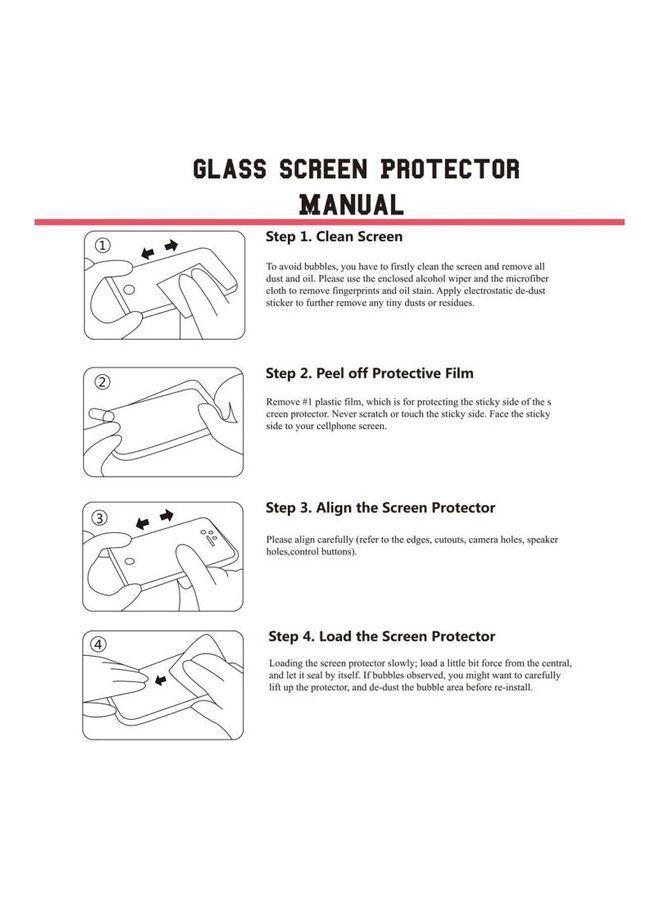 GLASS SCREEN PROTECTOR MANUAL

①

Step 1. Clean Screen

To avoid bubbles, you have to firstly clean the screen and remove all dust and oil. Please use the enclosed alcohol wiper and the microfiber cloth to remove fingerprints and oil stain. Apply electrostatic de-dust sticker to further remove any tiny dusts or residues.

②

Step 2. Peel off Protective Film

Remove #1 plastic film, which is for protecting the sticky side of the s creen protector. Never scratch or touch the sticky side. Face the sticky side to your cellphone screen.

③

Step 3. Align the Screen Protector

Please align carefully (refer to the edges, cutouts, camera holes, speaker holes,control buttons).

④

Step 4. Load the Screen Protector

Loading the screen protector slowly; load a little bit force from the central, and let it seal by itself. If bubbles observed, you might want to carefully lift up the protector, and de-dust the bubble area before re-install.