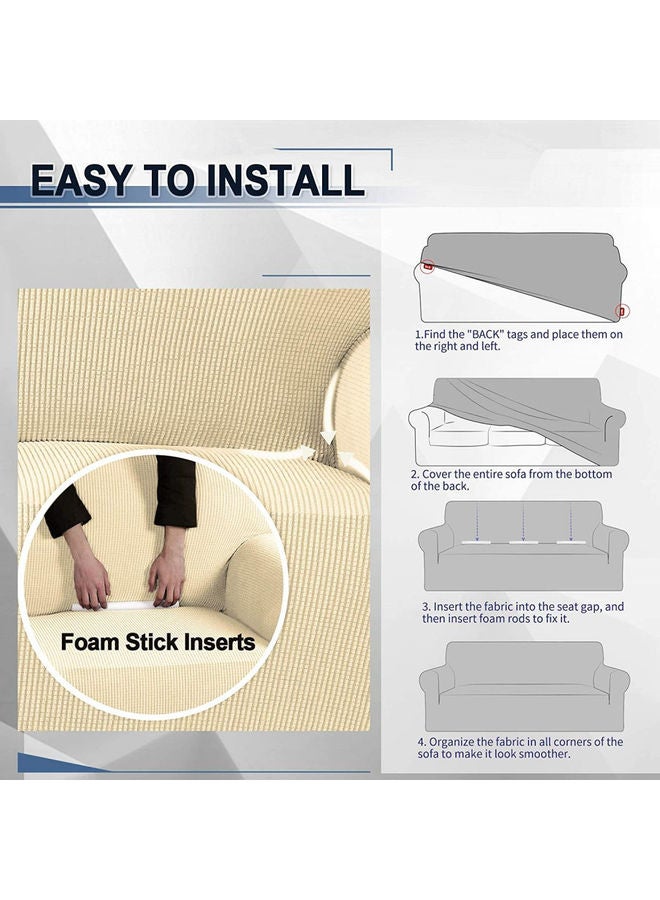 EASY TO INSTALL

Foam Stick Inserts

1.Find the "BACK" tags and place them on the right and left.

2. Cover the entire sofa from the bottom of the back.

3. Insert the fabric into the seat gap, and then insert foam rods to fix it.

4. Organize the fabric in all corners of the sofa to make it look smoother.