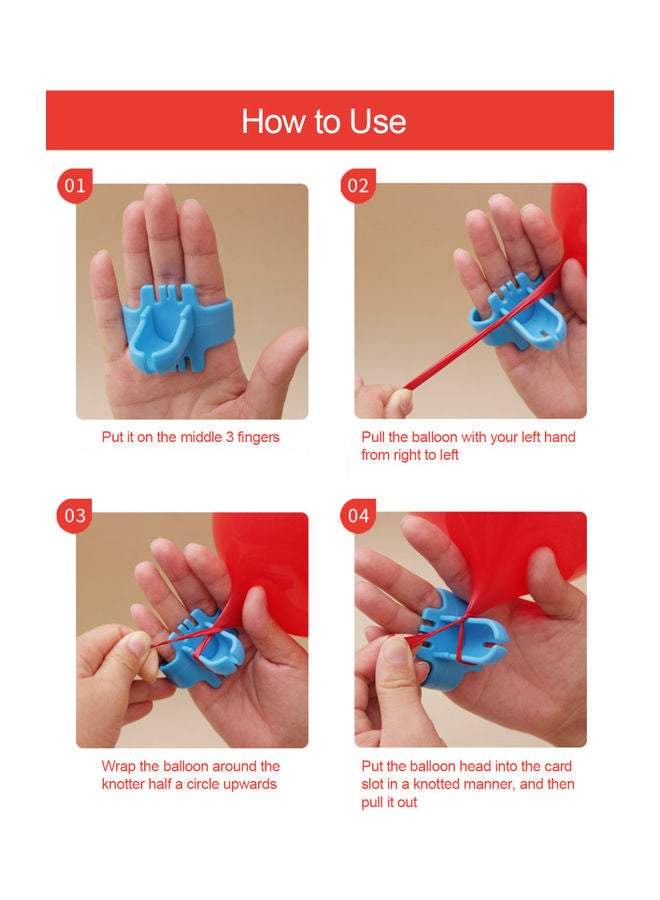 How to Use

01

Put it on the middle 3 fingers

02

Pull the balloon with your left hand from right to left

03

Wrap the balloon around the knotter half a circle upwards

04

Put the balloon head into the card slot in a knotted manner, and then pull it out