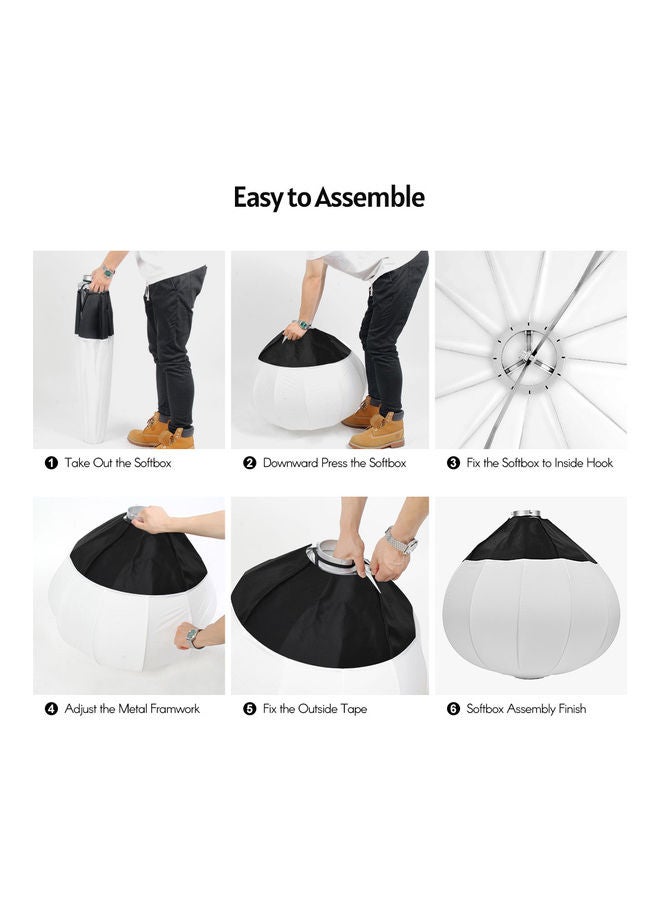 Easy to Assemble

❶ Take Out the Softbox

❷ Downward Press the Softbox

❸ Fix the Softbox to Inside Hook

❹ Adjust the Metal Framwork

❺ Fix the Outside Tape

❻ Softbox Assembly Finish