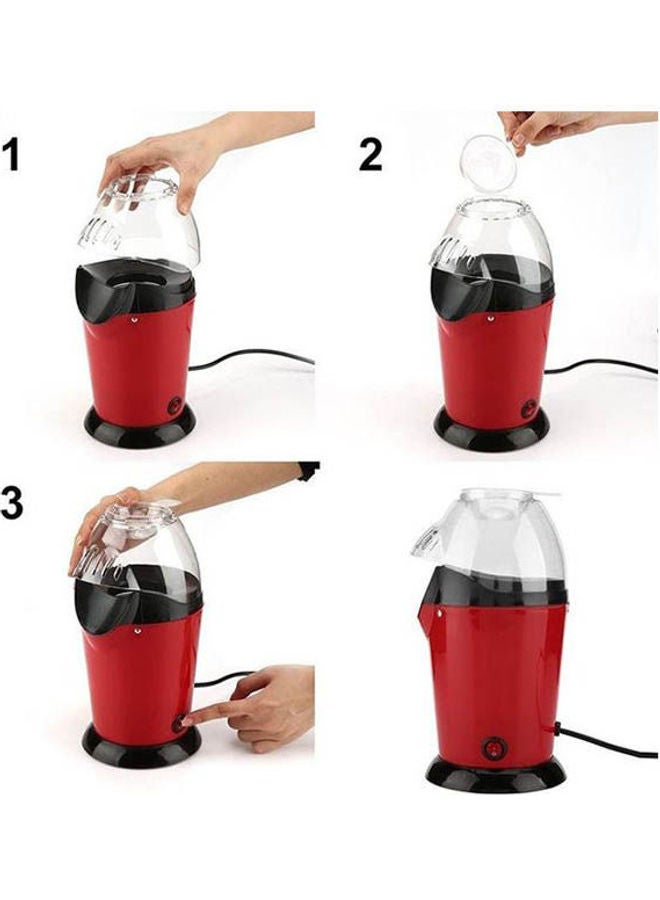 1

2

3