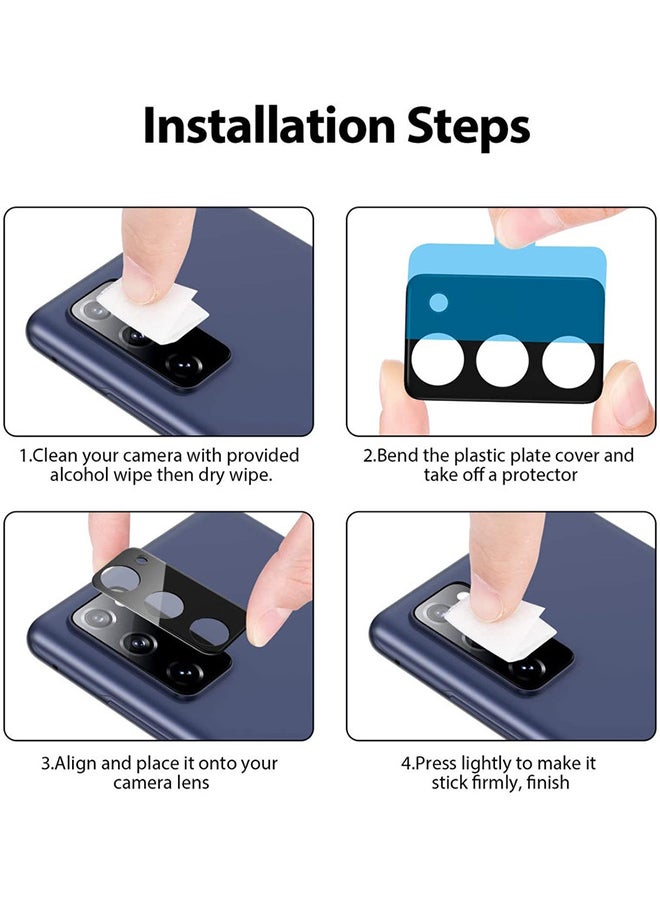 Installation Steps

1.Clean your camera with provided alcohol wipe then dry wipe.

2.Bend the plastic plate cover and take off a protector

3.Align and place it onto your camera lens

4.Press lightly to make it stick firmly, finish