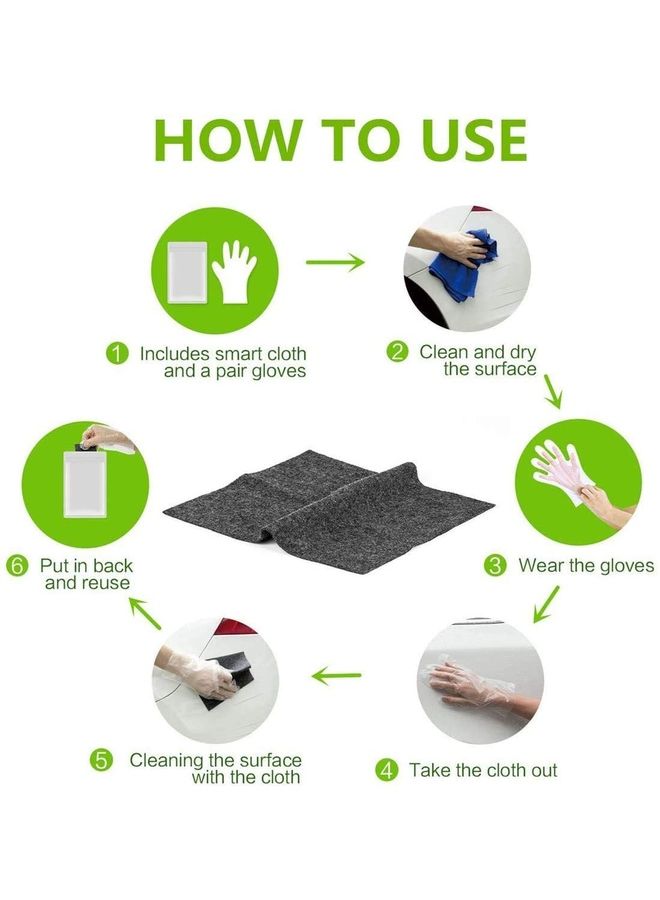 HOW TO USE

1 Includes smart cloth and a pair gloves

2 Clean and dry the surface

3 Wear the gloves

4 Take the cloth out

5 Cleaning the surface with the cloth

6 Put in back and reuse