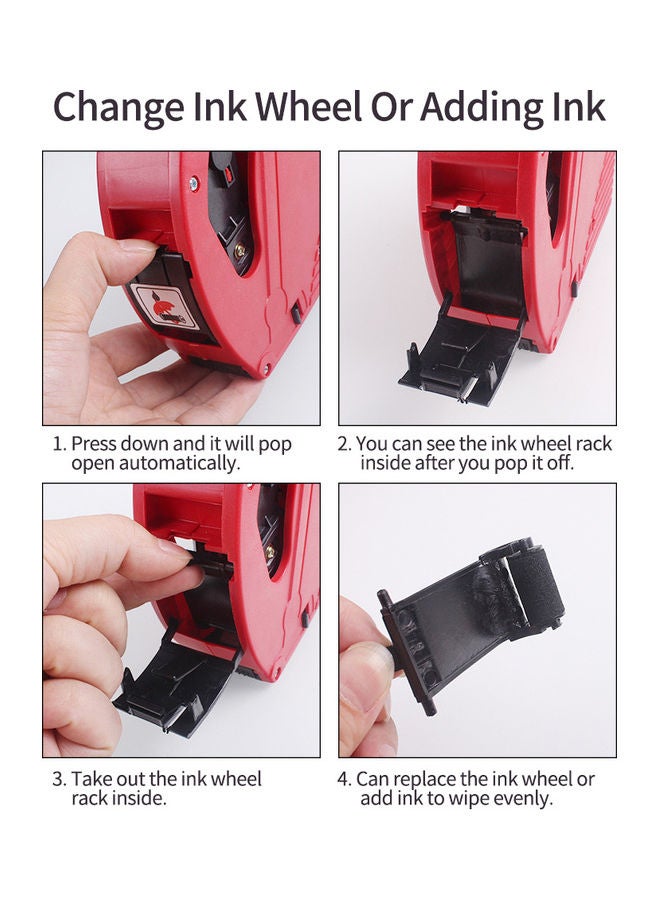 Change Ink Wheel Or Adding Ink

1. Press down and it will pop open automatically.

2. You can see the ink wheel rack inside after you pop it off.

3. Take out the ink wheel rack inside.

4. Can replace the ink wheel or add ink to wipe evenly.