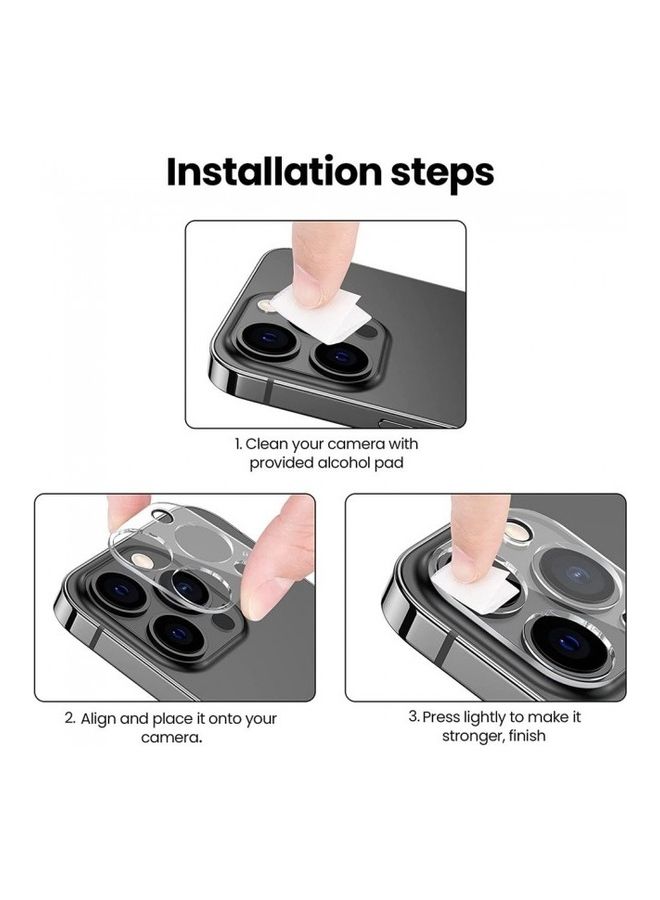 Installation steps

1. Clean your camera with provided alcohol pad

2. Align and place it onto your camera.

3. Press lightly to make it stronger, finish