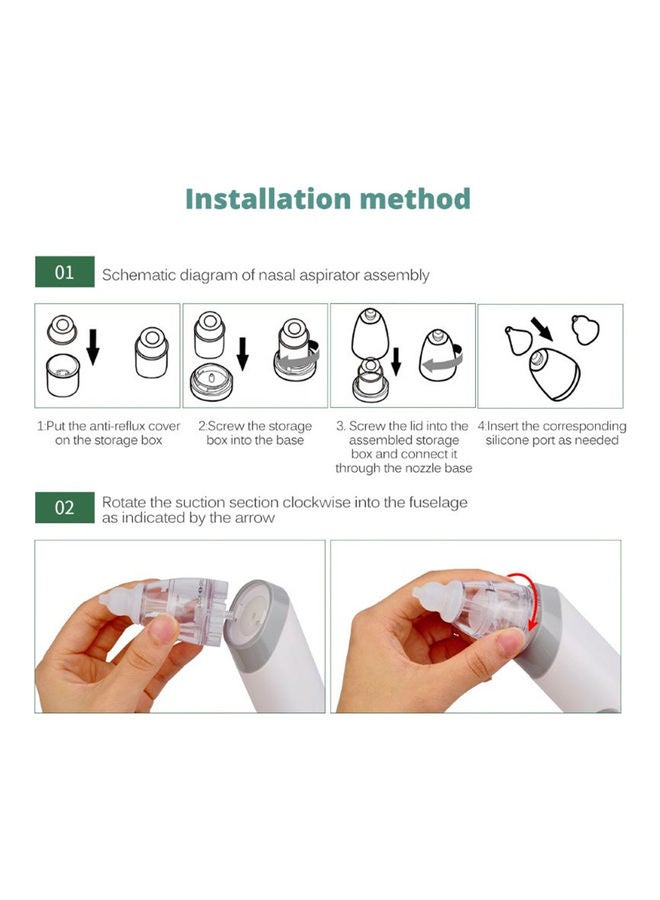 Installation method

01 Schematic diagram of nasal aspirator assembly

1:Put the anti-reflux cover on the storage box

2:Screw the storage box into the base

3. Screw the lid into the assembled storage box and connect it through the nozzle base

4:Insert the corresponding silicone port as needed

02 Rotate the suction section clockwise into the fuselage as indicated by the arrow