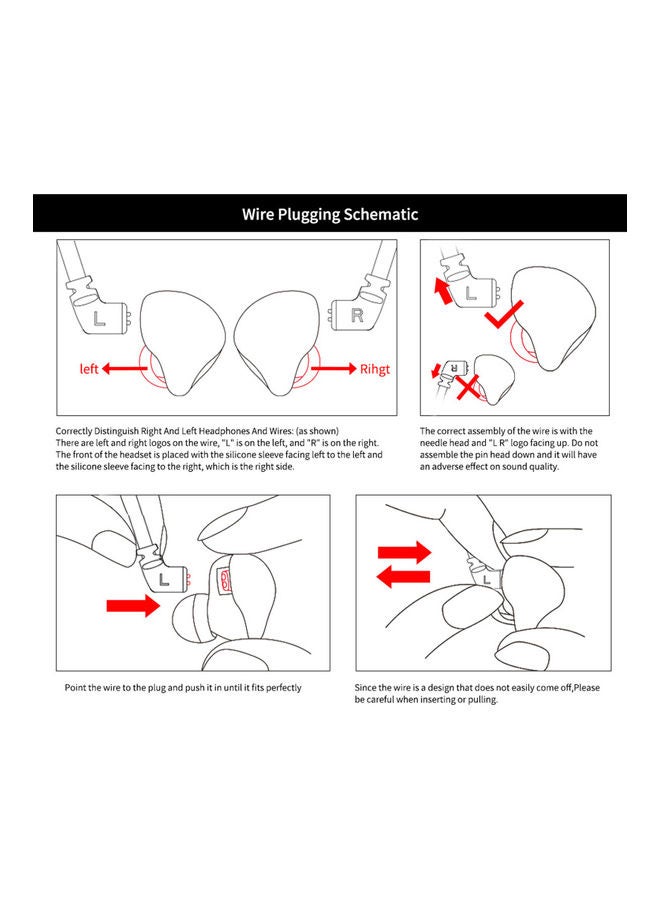 Wire Plugging Schematic

L

R

left

Rihgt

Correctly Distinguish Right And Left Headphones And Wires: (as shown)
There are left and right logos on the wire, "L" is on the left, and "R" is on the right. The front of the headset is placed with the silicone sleeve facing left to the left and the silicone sleeve facing to the right, which is the right side.

L

R

The correct assembly of the wire is with the needle head and "L R" logo facing up. Do not assemble the pin head down and it will have an adverse effect on sound quality.

L

Point the wire to the plug and push it in until it fits perfectly

L

Since the wire is a design that does not easily come off,Please be careful when inserting or pulling.