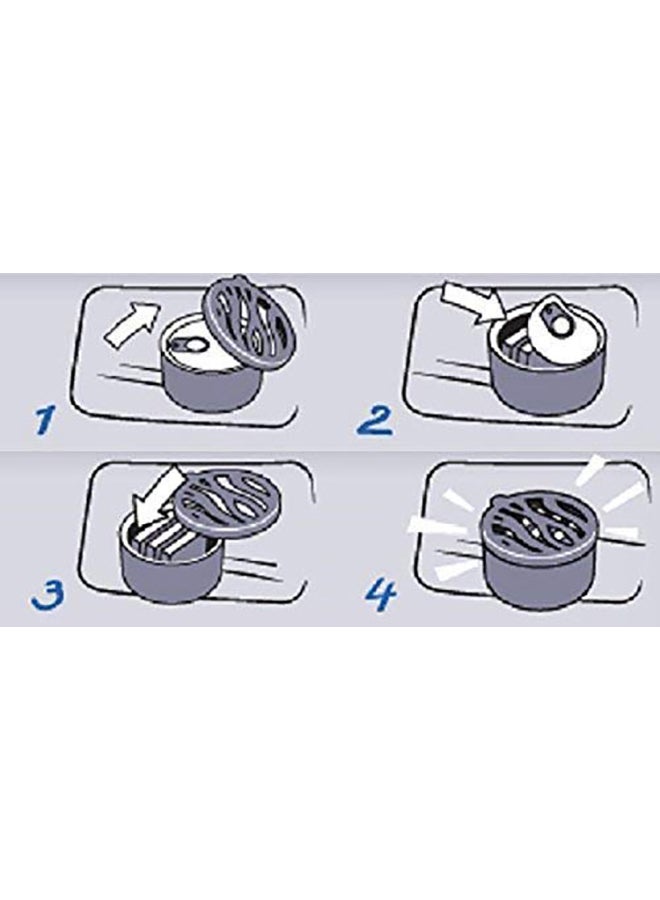 1

2

3

4