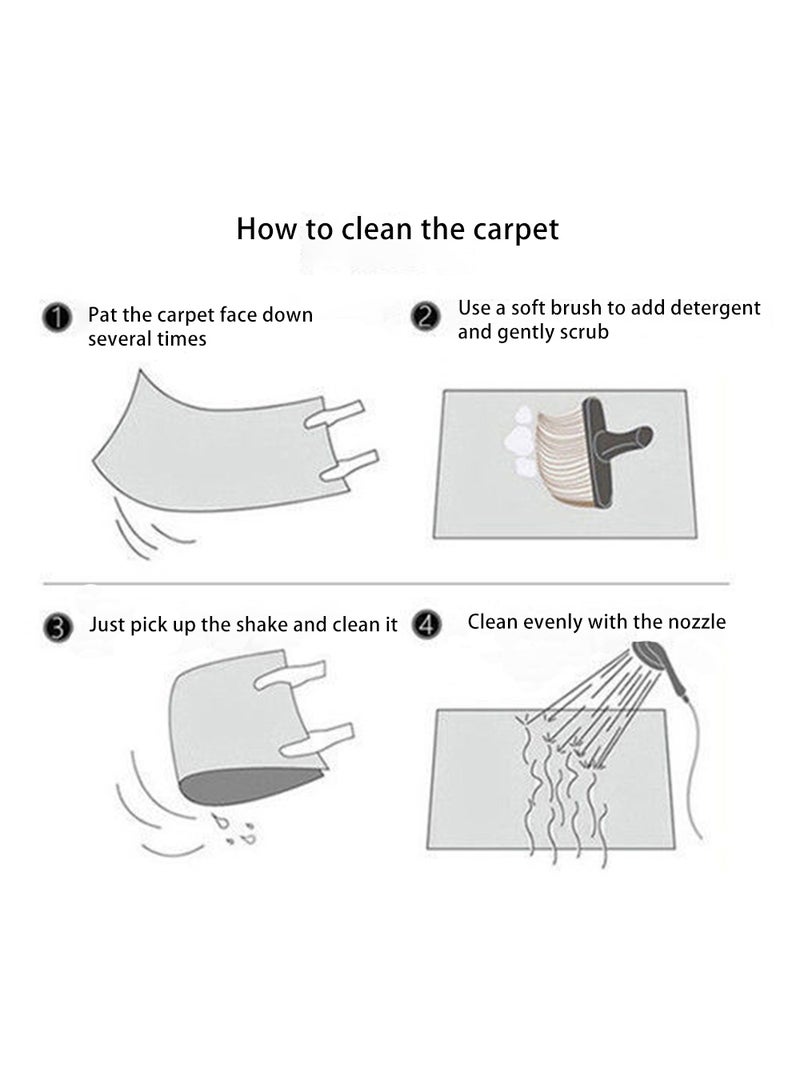 How to clean the carpet

1 Pat the carpet face down several times

2 Use a soft brush to add detergent and gently scrub

3 Just pick up the shake and clean it

4 Clean evenly with the nozzle