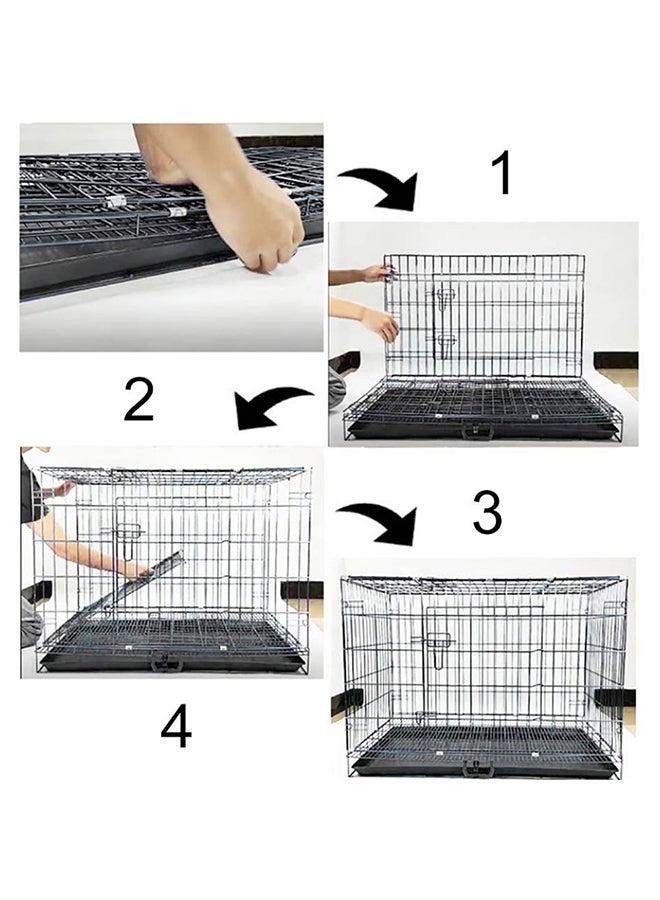 1

2

3

4